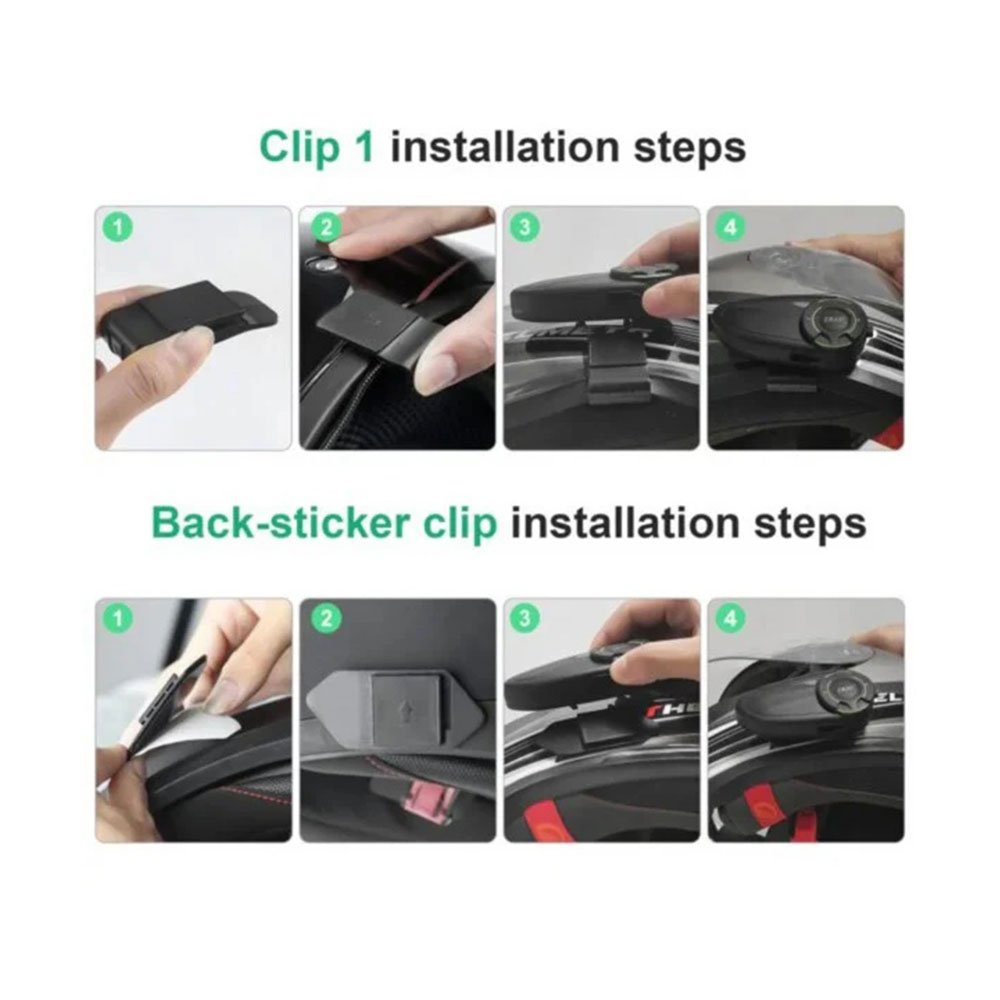 Clip 1 installation steps

1

2

3

4

Back-sticker clip installation steps

1

2

3

4